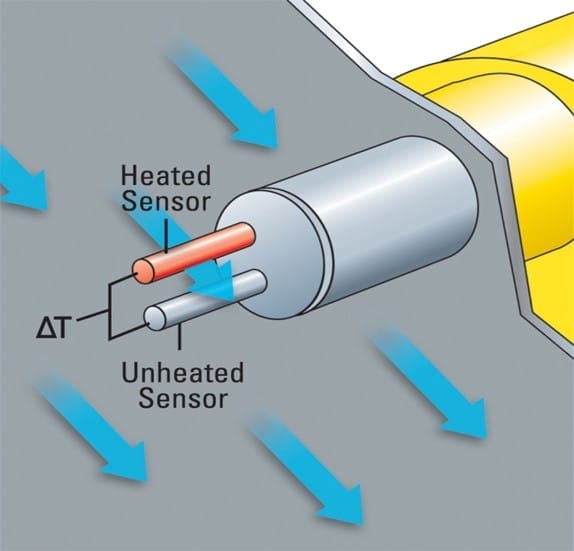 Heated Sensor

$\Delta T$

Unheated Sensor